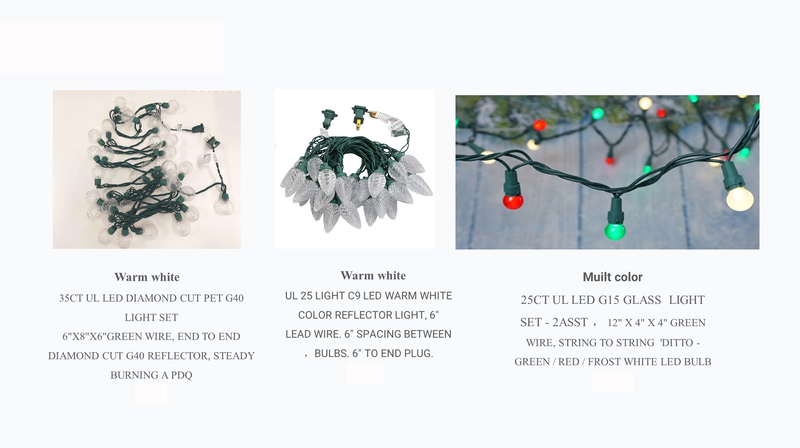 Warm white

35CT UL LED DIAMOND CUT PET G40 LIGHT SET 6"X8"X6"GREEN WIRE, END TO END DIAMOND CUT G40 REFLECTOR, STEADY BURNING A PDQ

Warm white

UL 25 LIGHT C9 LED WARM WHITE COLOR REFLECTOR LIGHT, 6" LEAD WIRE. 6" SPACING BETWEEN ，BULBS. 6" TO END PLUG.

Muilt color

25CT UL LED G15 GLASS LIGHT SET - 2ASST ， 12" X 4" X 4" GREEN WIRE, STRING TO STRING 'DITTO - GREEN / RED / FROST WHITE LED BULB